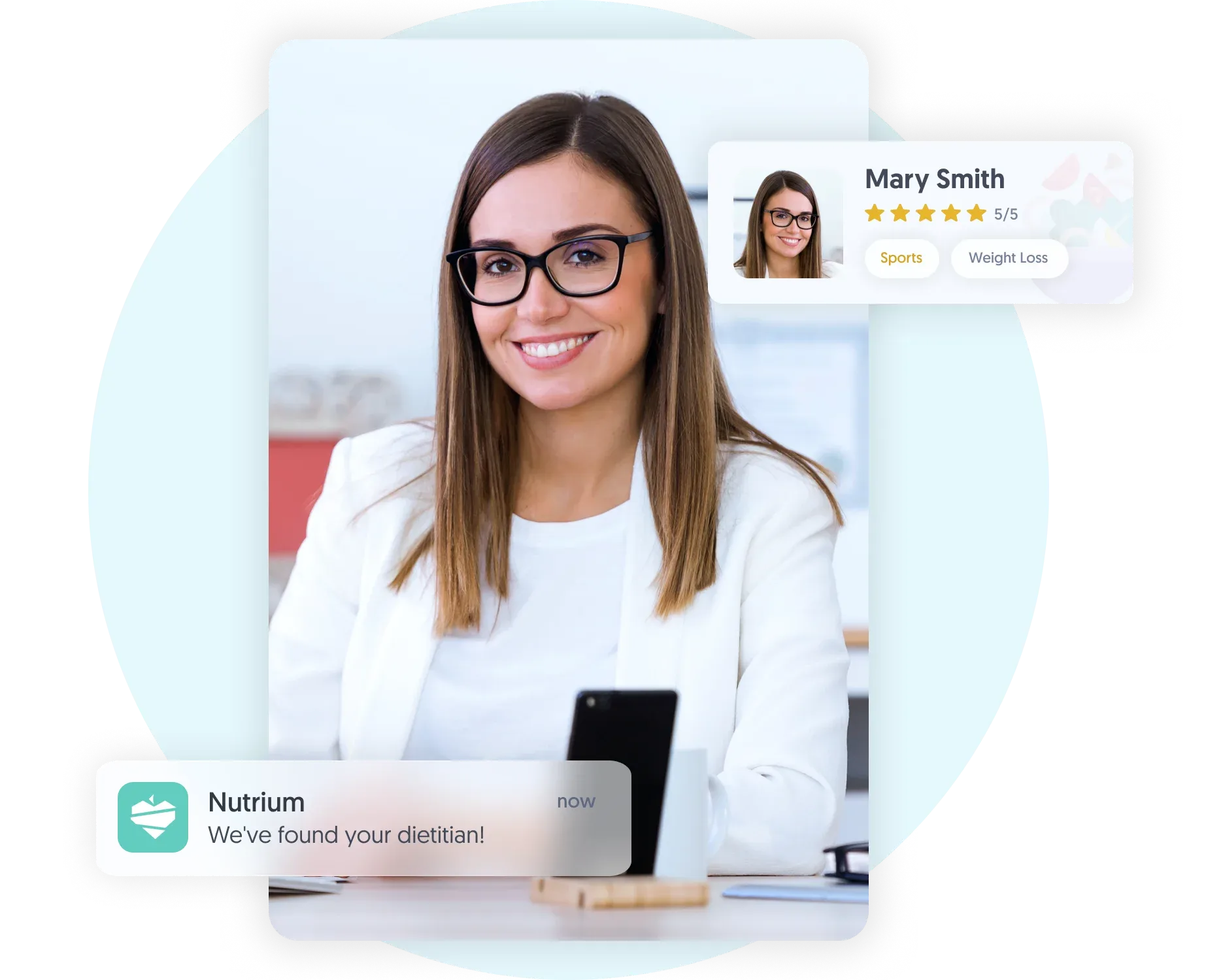 Mary Smith
5/5
Sports
Weight Loss

Nutrium
now
We've found your dietitian!