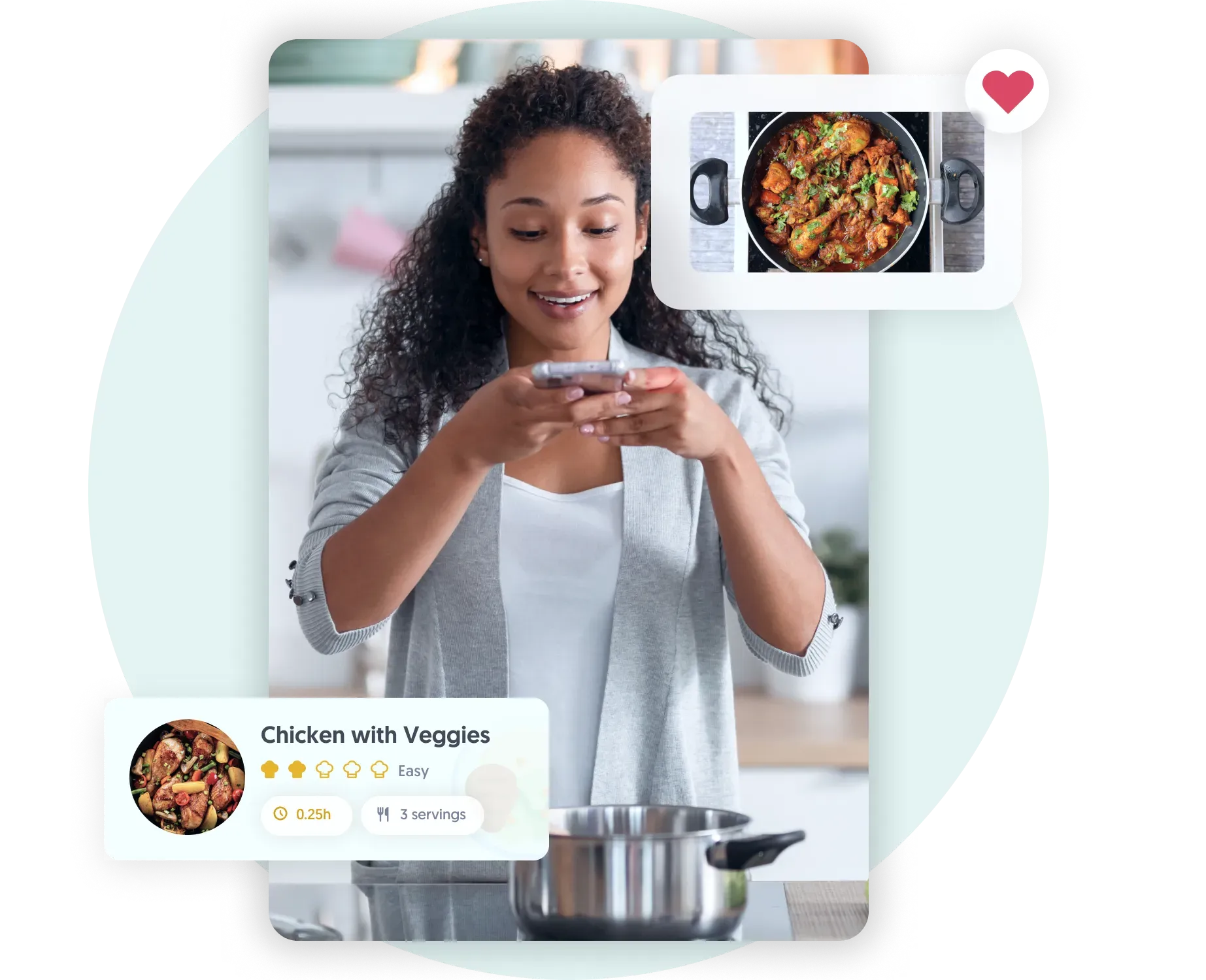 Chicken with Veggies

Easy

0.25h

3 servings